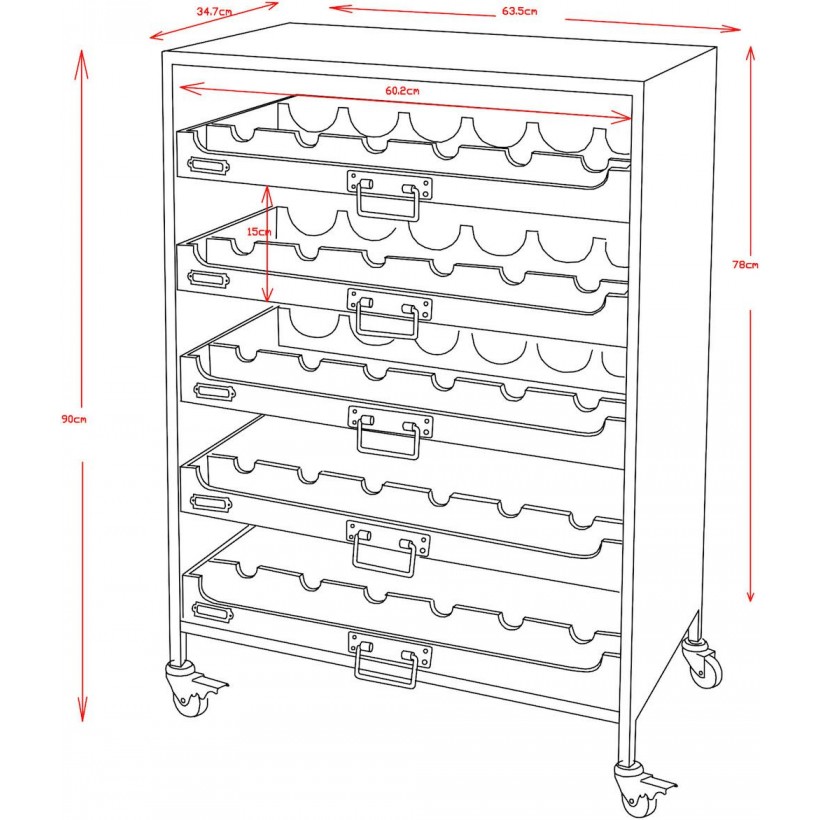 34.7cm
63.5cm
60.2cm
15cm
78cm
90cm